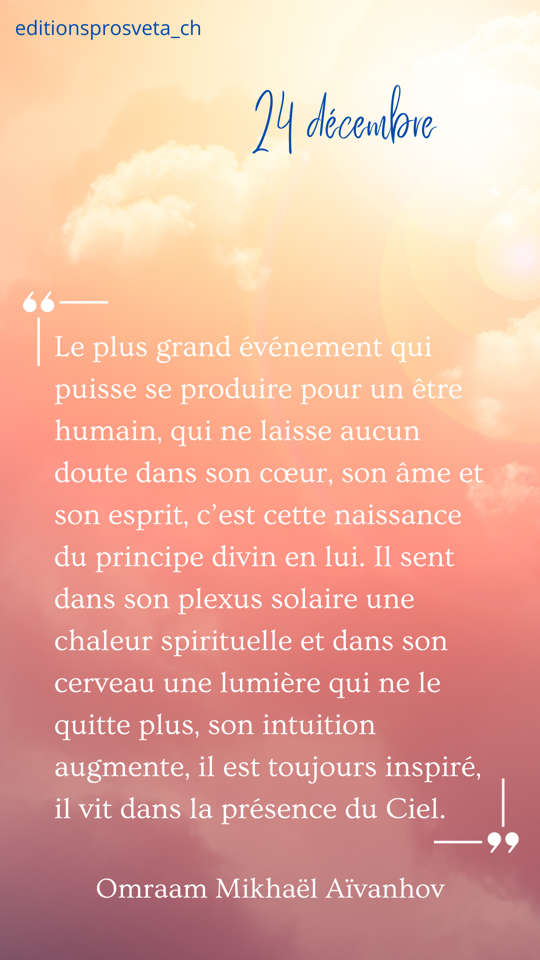 editionsprosveta_ch

24 décembre

Le plus grand événement qui puisse se produire pour un être humain, qui ne laisse aucun doute dans son cœur, son âme et son esprit, c'est cette naissance du principe divin en lui. Il sent dans son plexus solaire une chaleur spirituelle et dans son cerveau une lumière qui ne le quitte plus, son intuition augmente, il est toujours inspiré, il vit dans la présence du Ciel.

Omraam Mikhaël Aïvanhov